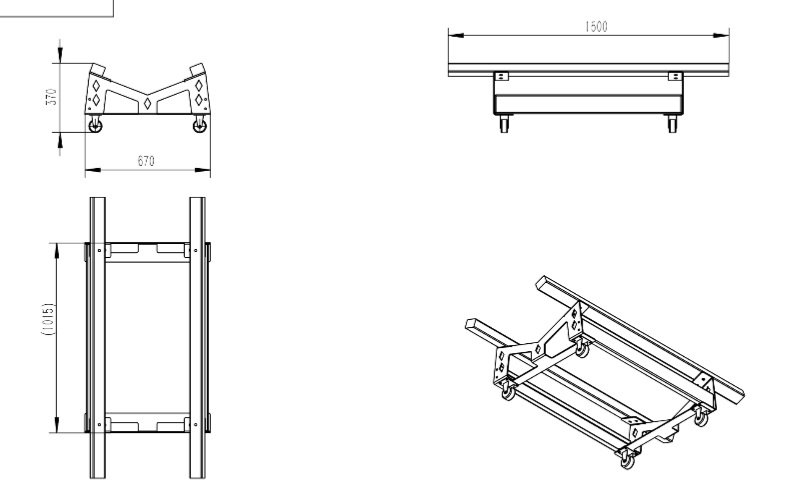 370

670

(1015)

1500